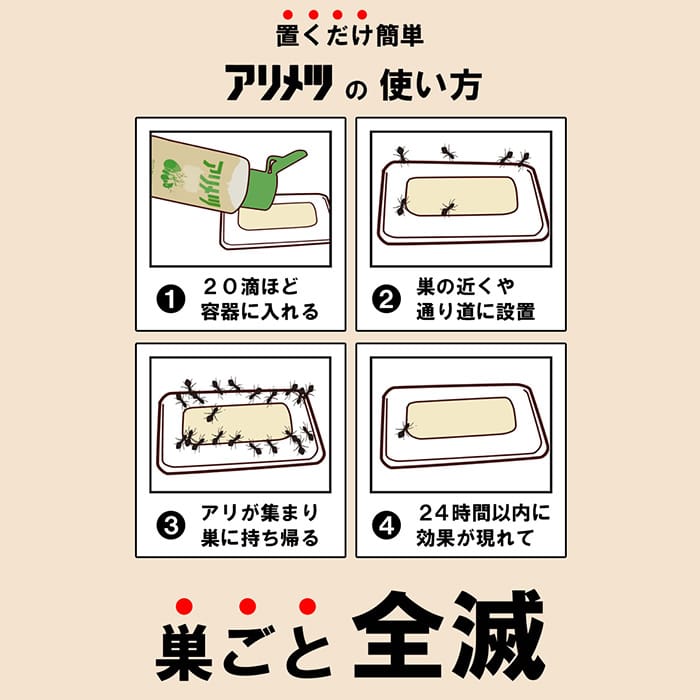 置くだけ簡単

アリメツ の 使い方

アリメツ

❶ ２０滴ほど 容器に入れる

❷ 巣の近くや 通り道に設置

❸ アリが集まり 巣に持ち帰る

❹ ２４時間以内に 効果が現れて

巣ごと 全滅