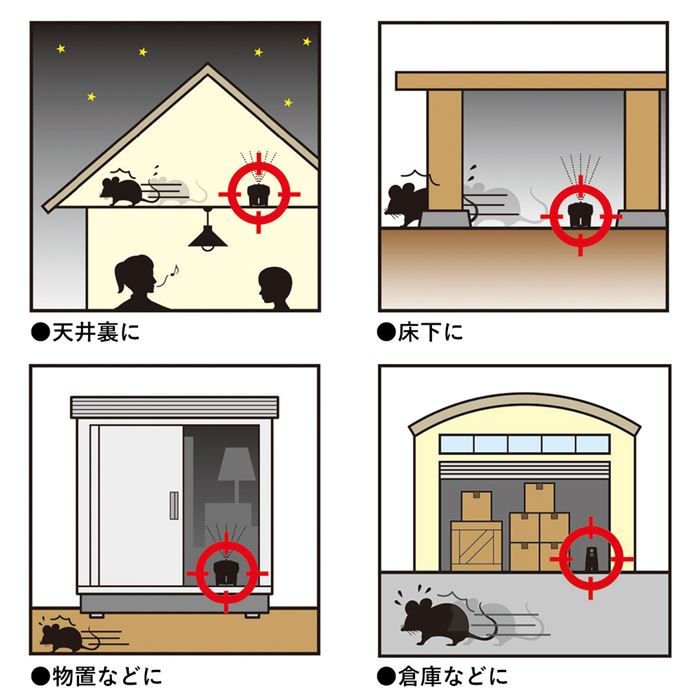 ●天井裏に

●床下に

●物置などに

●倉庫などに